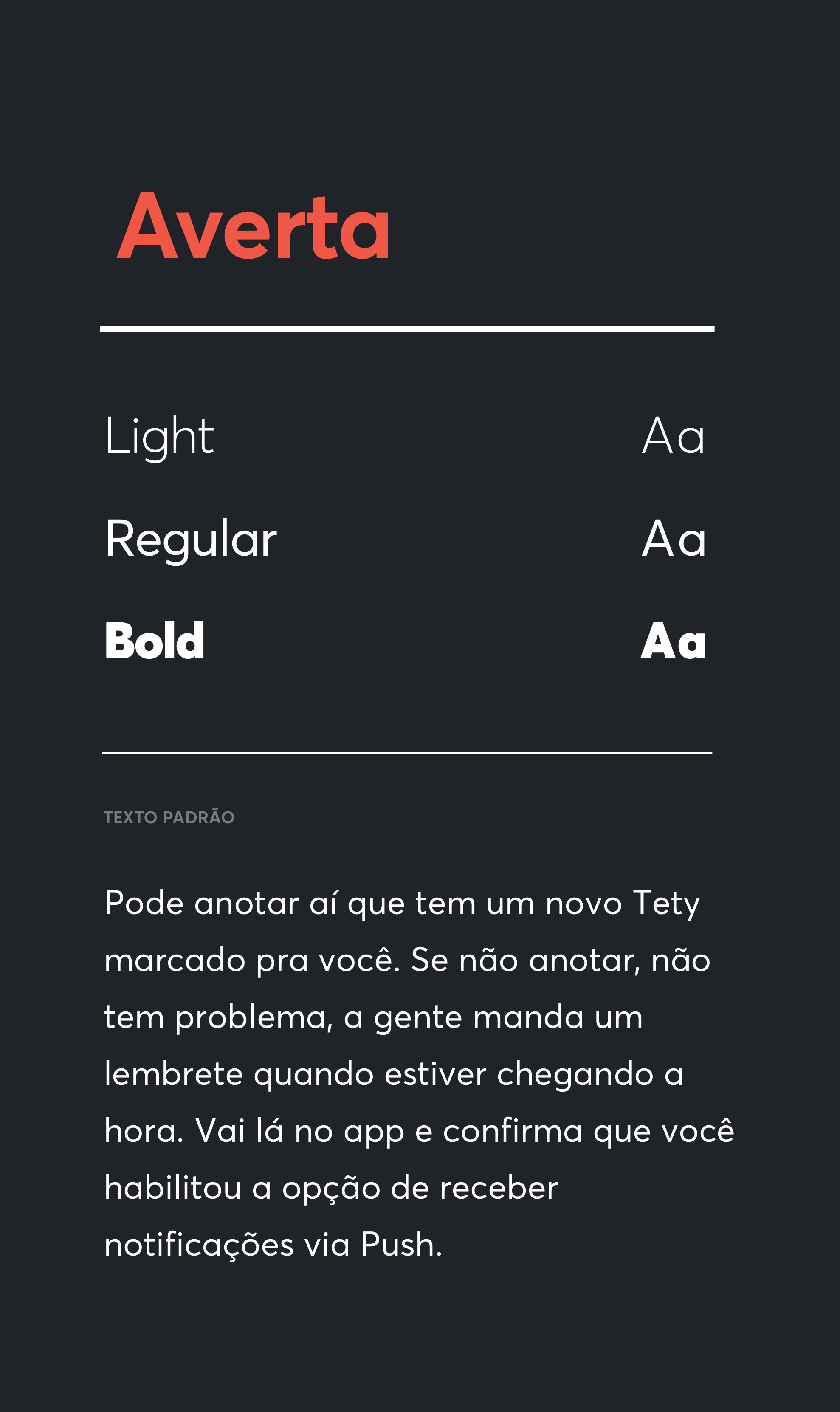 Averta

Light Aa

Regular Aa

Bold Aa

TEXTO PADRÃO

Pode anotar aí que tem um novo Tety marcado pra você. Se não anotar, não tem problema, a gente manda um lembrete quando estiver chegando a hora. Vai lá no app e confirma que você habilitou a opção de receber notificações via Push.